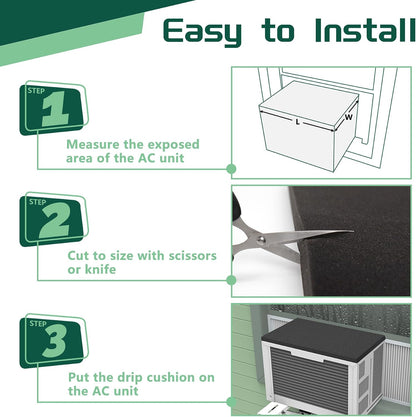 Easy to Install

STEP
1

Measure the exposed area of the AC unit

L
W

STEP
2

Cut to size with scissors or knife

STEP
3

Put the drip cushion on the AC unit